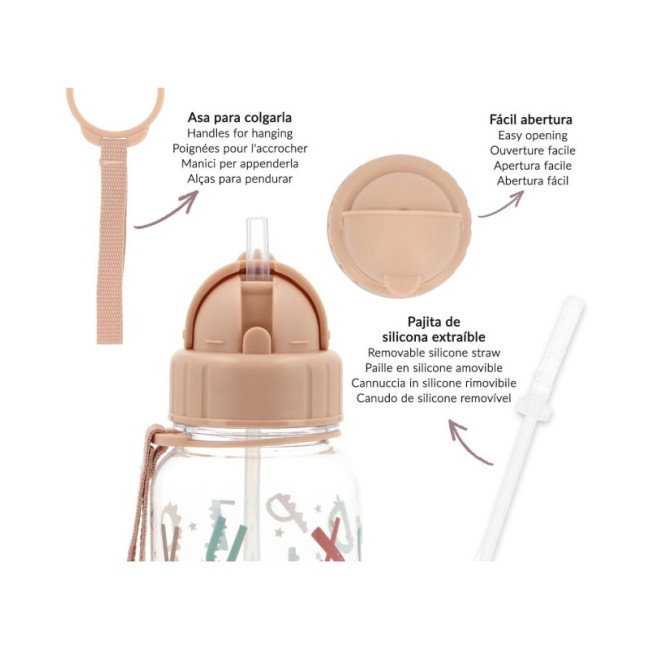 Asa para colgarla
Handles for hanging
Poignées pour l'accrocher
Manici per appenderla
Alças para pendurar

Fácil abertura
Easy opening
Ouverture facile
Apertura facile
Abertura fácil

Pajita de silicona extraíble
Removable silicone straw
Paille en silicone amovible
Cannuccia in silicone rimovibile
Canudo de silicone removível